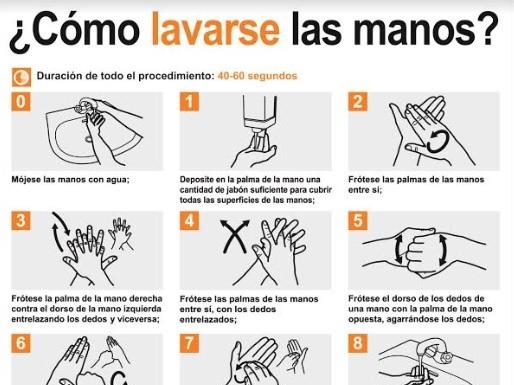 ¿Cómo lavarse las manos?

Duración de todo el procedimiento: 40-60 segundos

0

Mójese las manos con agua;

1

Deposite en la palma de la mano una cantidad de jabón suficiente para cubrir todas las superficies de las manos;

2

Frótese las palmas de las manos entre sí;

3

Frótese la palma de la mano derecha contra el dorso de la mano izquierda entrelazando los dedos y viceversa;

4

Frótese las palmas de las manos entre sí, con los dedos entrelazados;

5

Frótese el dorso de los dedos de una mano con la palma de la mano opuesta, agarrándose los dedos;

6

7

8